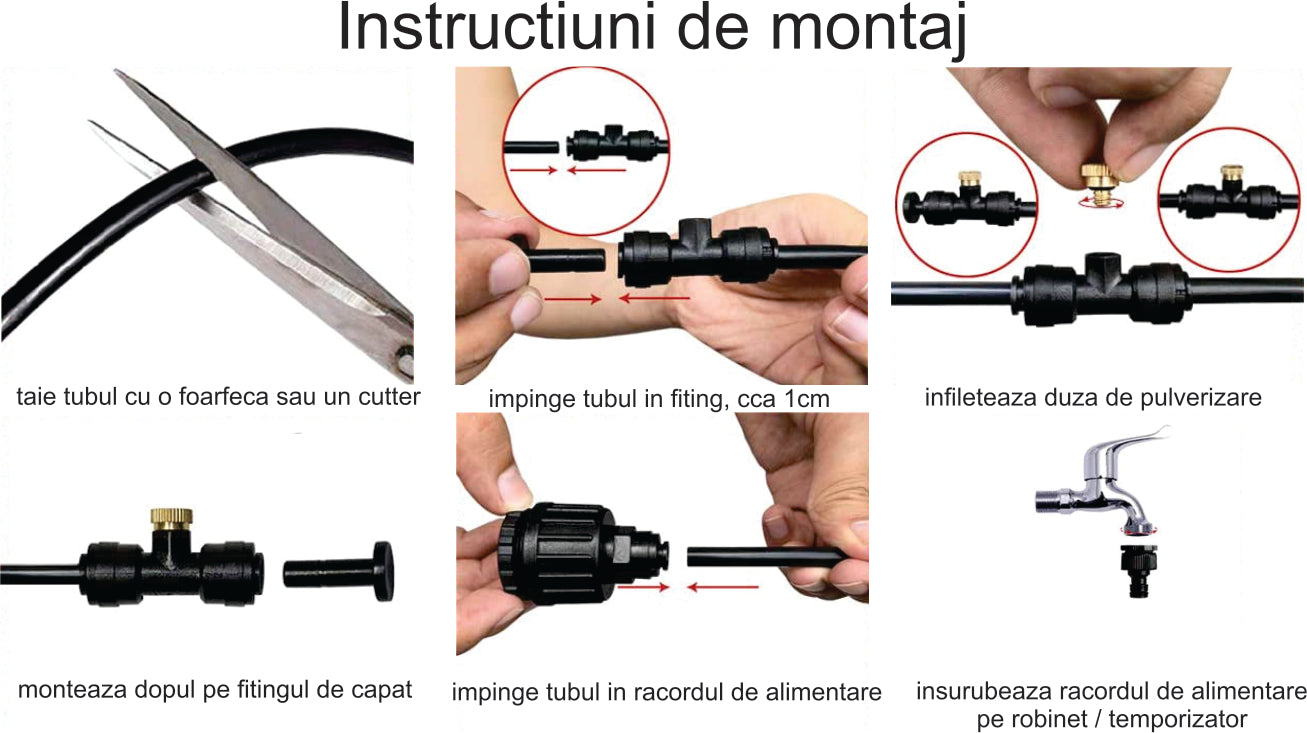 Instructiuni de montaj

taie tubul cu o foarfeca sau un cutter

impinge tubul in fiting, cca 1cm

infileteaza duza de pulverizare

monteaza dopul pe fitingul de capat

impinge tubul in racordul de alimentare

insurubeaza racordul de alimentare pe robinet / temporizator